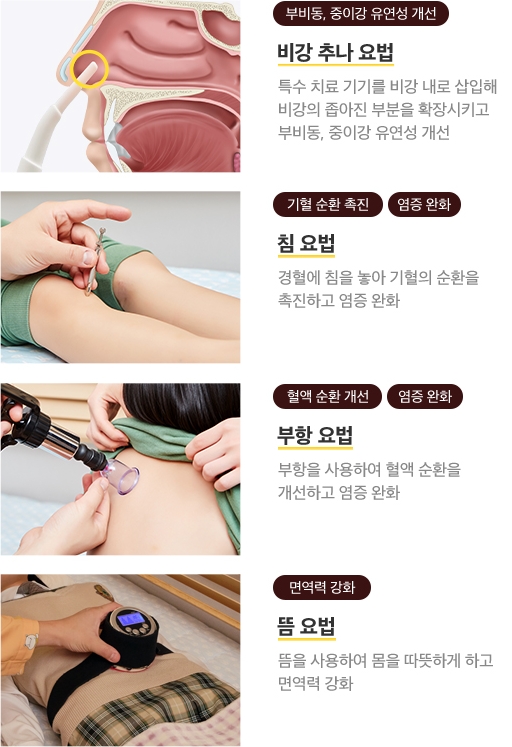 부비동, 중이강 유연성 개선

비강 추나 요법

특수 치료 기기를 비강 내로 삽입해 비강의 좁아진 부분을 확장시키고 부비동, 중이강 유연성 개선

기혈 순환 촉진 염증 완화

침 요법

경혈에 침을 놓아 기혈의 순환을 촉진하고 염증 완화

혈액 순환 개선 염증 완화

부항 요법

부항을 사용하여 혈액 순환을 개선하고 염증 완화

면역력 강화

뜸 요법

뜸을 사용하여 몸을 따뜻하게 하고 면역력 강화